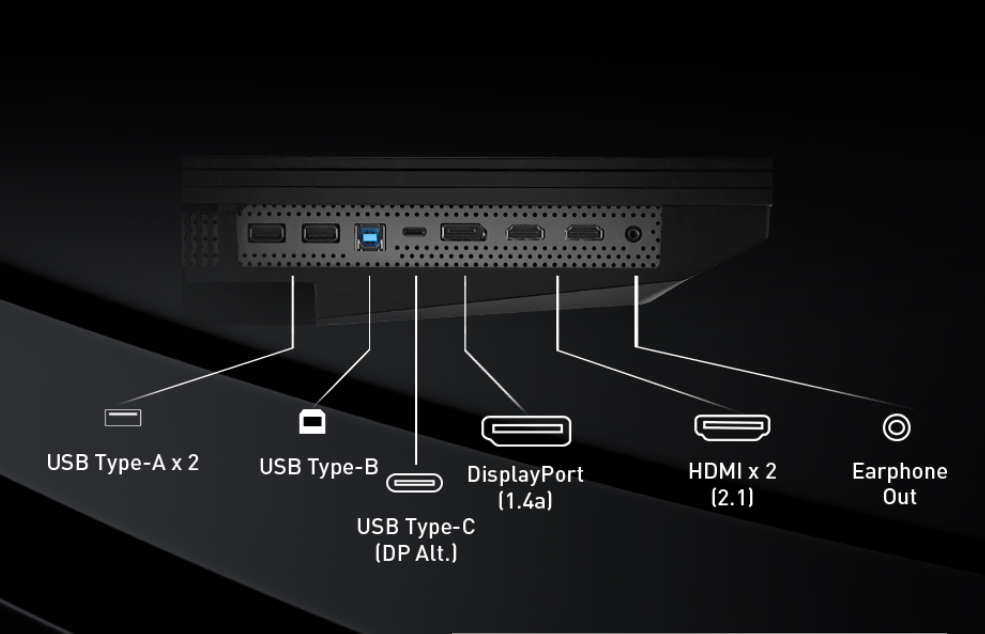 USB Type-A x 2

USB Type-B

USB Type-C
(DP Alt.)

DisplayPort
(1.4a)

HDMI x 2
(2.1)

Earphone
Out