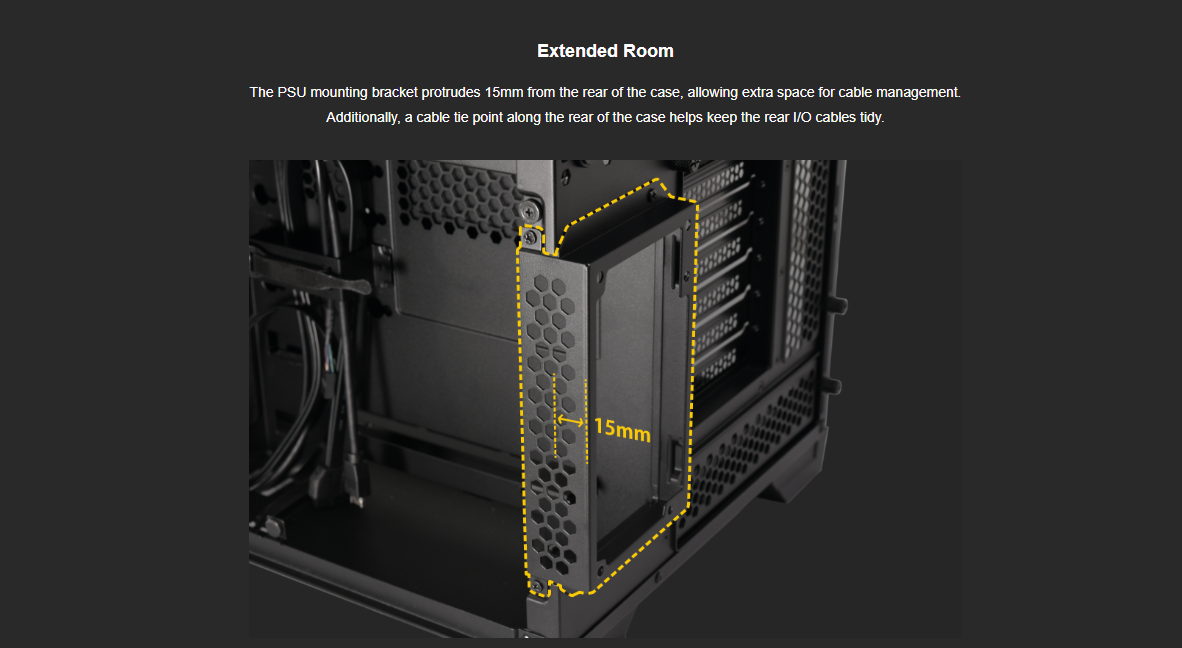 Extended Room

The PSU mounting bracket protrudes 15mm from the rear of the case, allowing extra space for cable management. Additionally, a cable tie point along the rear of the case helps keep the rear I/O cables tidy.

15mm