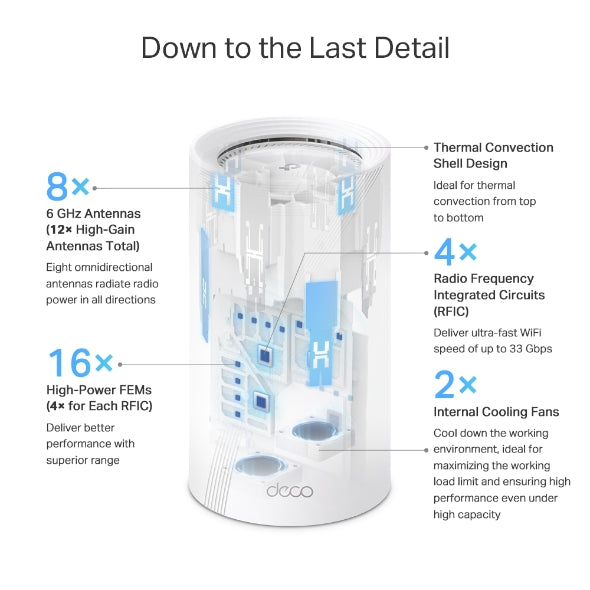 Down to the Last Detail

8×
6 GHz Antennas
(12× High-Gain Antennas Total)
Eight omnidirectional antennas radiate radio power in all directions

16×
High-Power FEMs
(4× for Each RFIC)
Deliver better performance with superior range

Thermal Convection Shell Design
Ideal for thermal convection from top to bottom

4×
Radio Frequency Integrated Circuits (RFIC)
Deliver ultra-fast WiFi speed of up to 33 Gbps

2×
Internal Cooling Fans
Cool down the working environment, ideal for maximizing the working load limit and ensuring high performance even under high capacity

deco